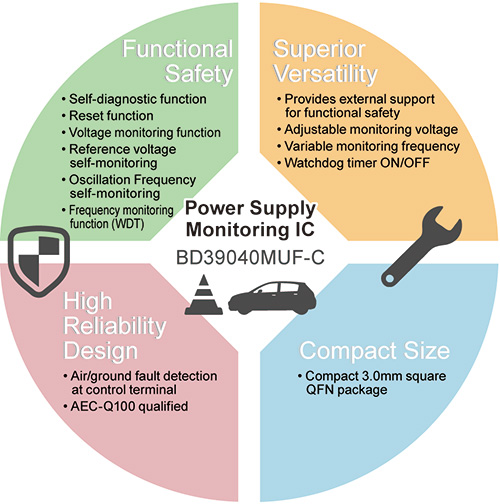 Functional Safety

• Self-diagnostic function
• Reset function
• Voltage monitoring function
• Reference voltage self-monitoring
• Oscillation Frequency self-monitoring
• Frequency monitoring function (WDT)

Superior Versatility

• Provides external support for functional safety
• Adjustable monitoring voltage
• Variable monitoring frequency
• Watchdog timer ON/OFF

Power Supply Monitoring IC
BD39040MUF-C

High Reliability Design

• Air/ground fault detection at control terminal
• AEC-Q100 qualified

Compact Size

• Compact 3.0mm square QFN package